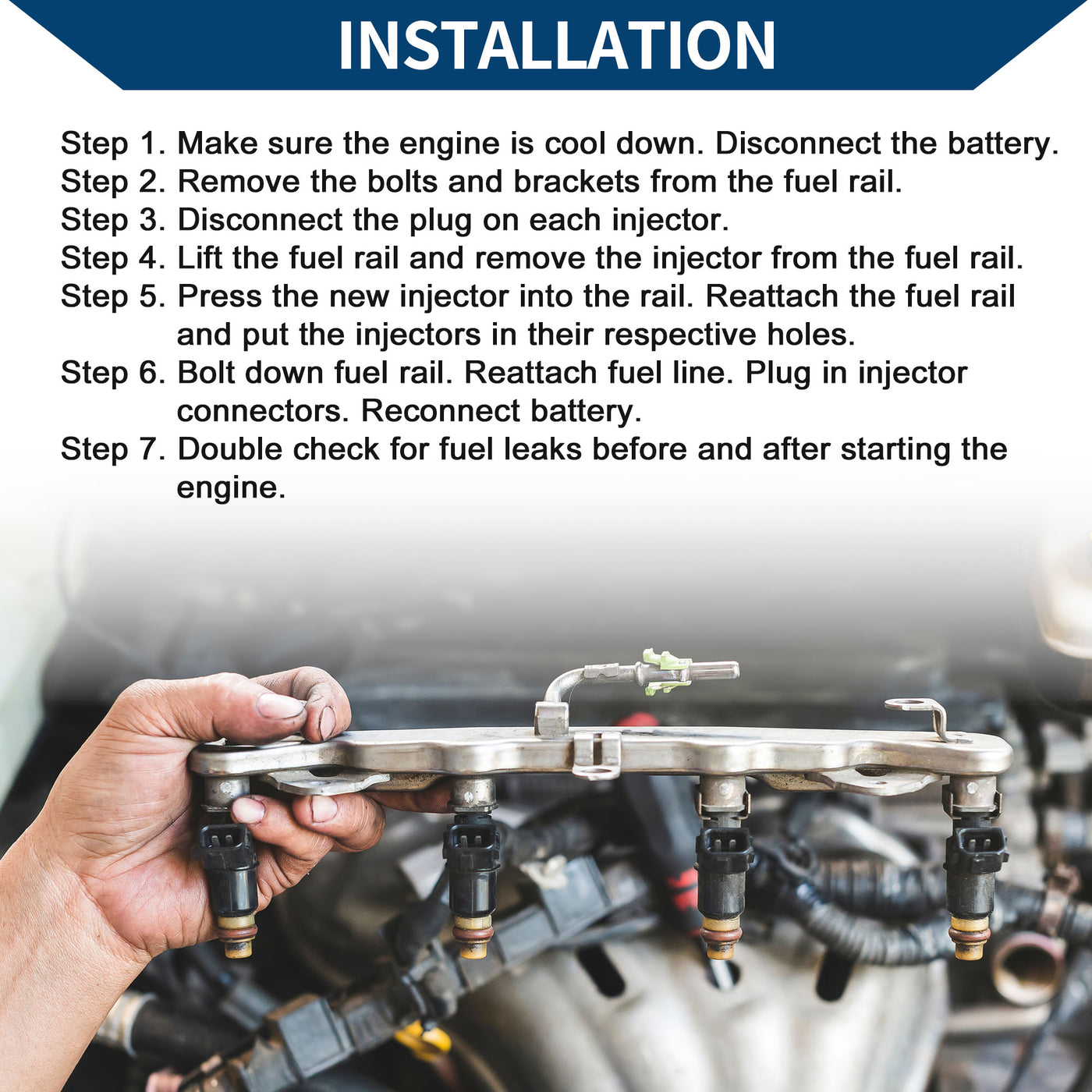 INSTALLATION

Step 1. Make sure the engine is cool down. Disconnect the battery.
Step 2. Remove the bolts and brackets from the fuel rail.
Step 3. Disconnect the plug on each injector.
Step 4. Lift the fuel rail and remove the injector from the fuel rail.
Step 5. Press the new injector into the rail. Reattach the fuel rail and put the injectors in their respective holes.
Step 6. Bolt down fuel rail. Reattach fuel line. Plug in injector connectors. Reconnect battery.
Step 7. Double check for fuel leaks before and after starting the engine.