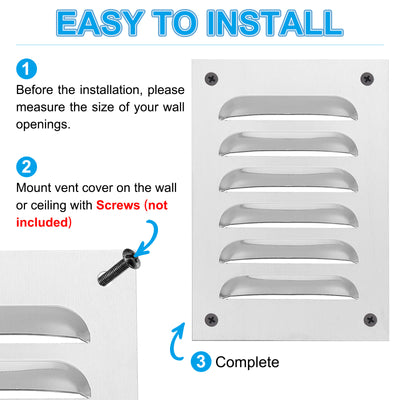 EASY TO INSTALL

1
Before the installation, please measure the size of your wall openings.

2
Mount vent cover on the wall or ceiling with Screws (not included)

3 Complete