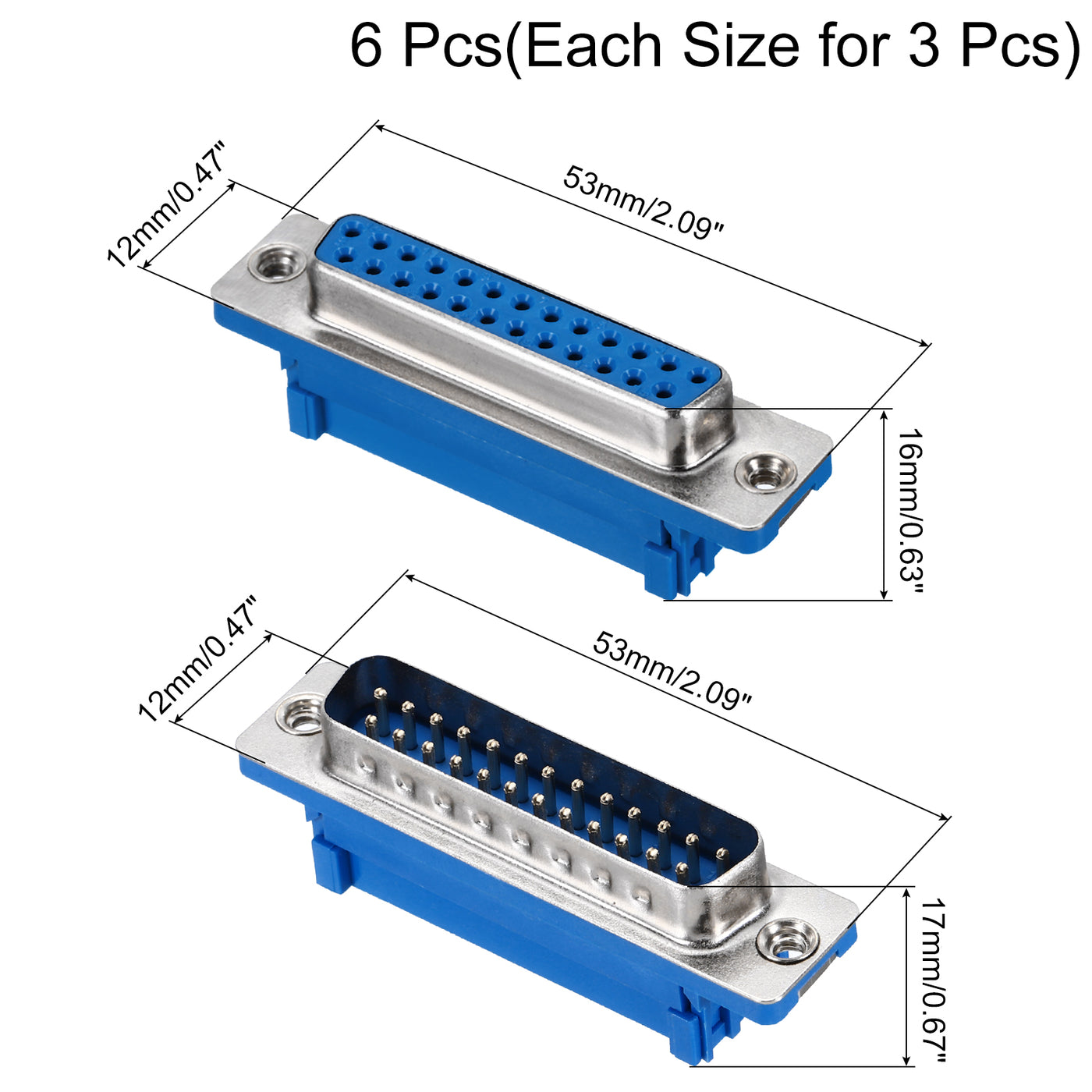 6 Pcs(Each Size for 3 Pcs)

12mm/0.47"

53mm/2.09"

16mm/0.63"

12mm/0.47"

53mm/2.09"

17mm/0.67"