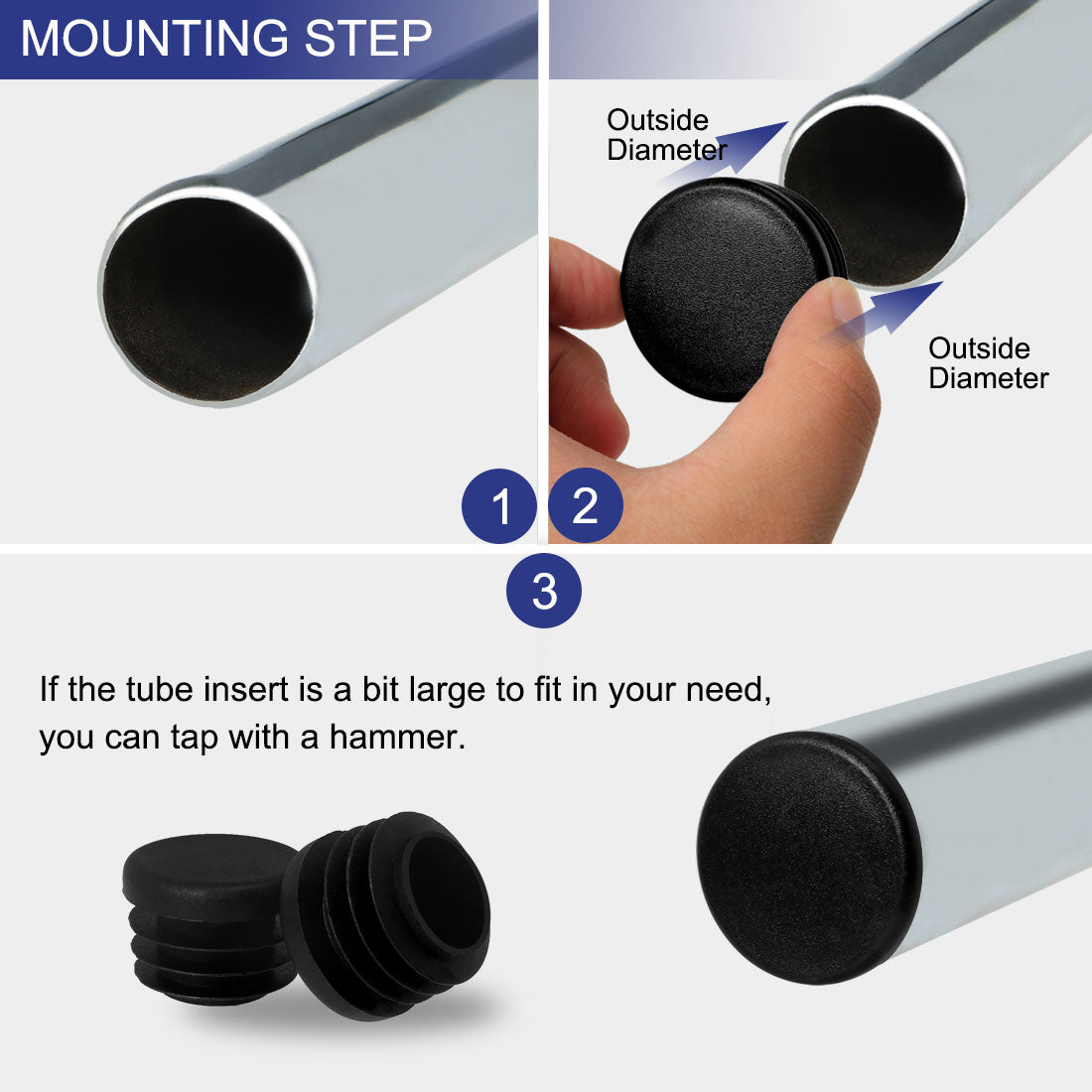 MOUNTING STEP

Outside Diameter

Outside Diameter

1

2

3

If the tube insert is a bit large to fit in your need, you can tap with a hammer.